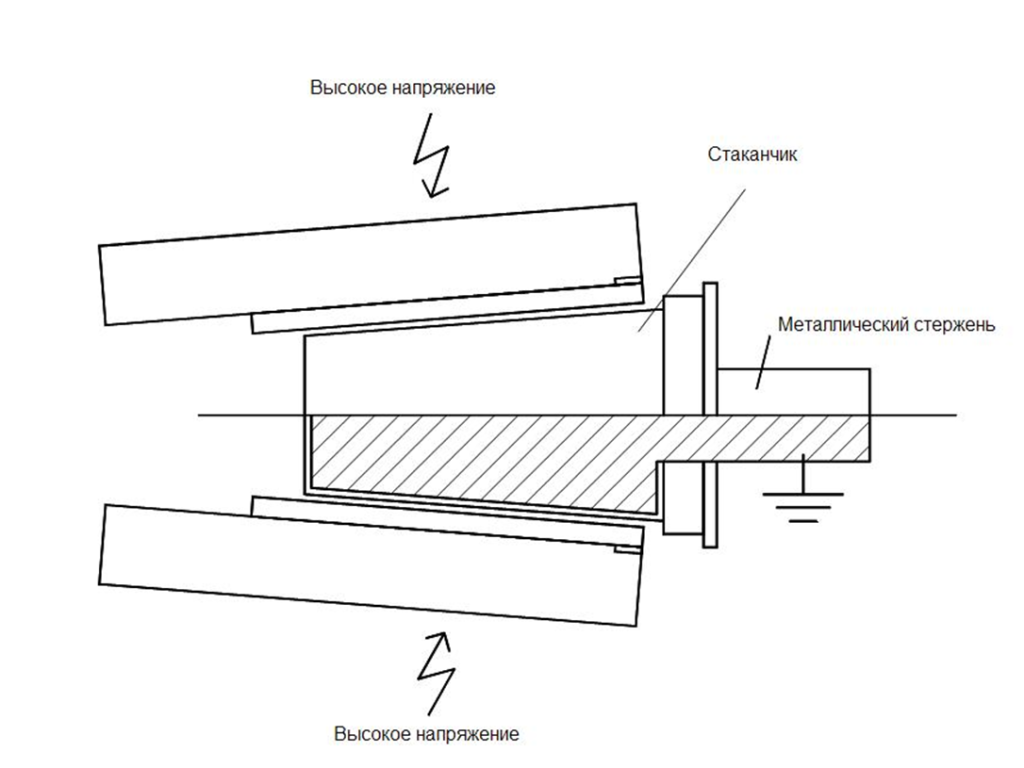 Высокое напряжение

Стаканчик

Металлический стержень

Высокое напряжение